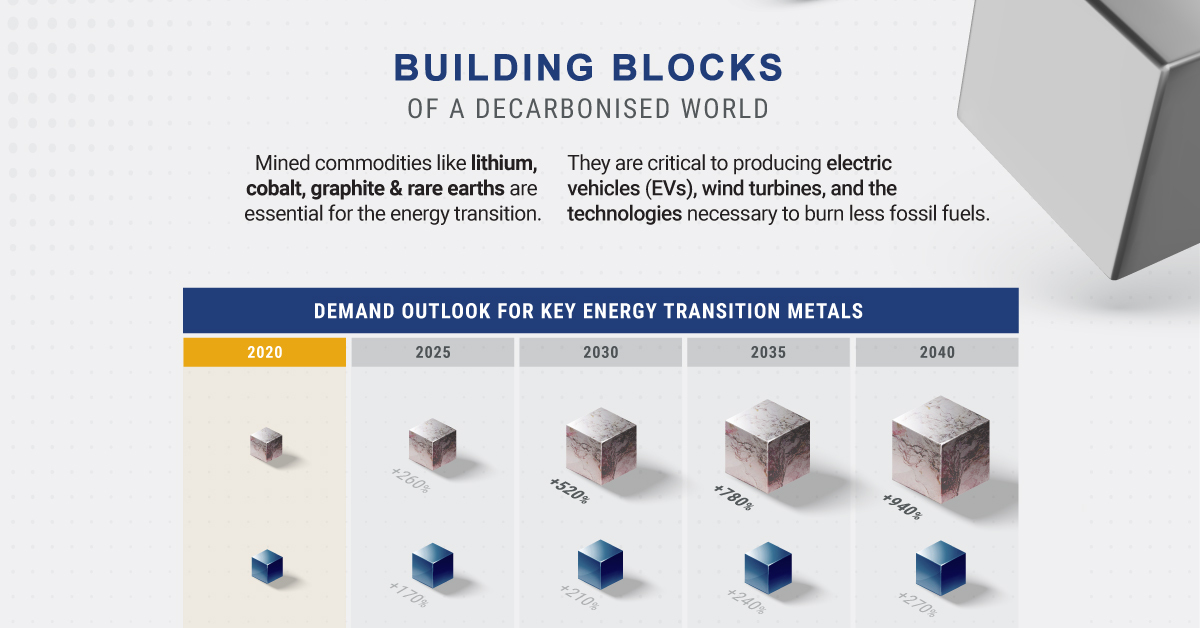 BUILDING BLOCKS
OF A DECARBONISED WORLD

Mined commodities like lithium, cobalt, graphite & rare earths are essential for the energy transition.

They are critical to producing electric vehicles (EVs), wind turbines, and the technologies necessary to burn less fossil fuels.

DEMAND OUTLOOK FOR KEY ENERGY TRANSITION METALS

| 2020 | 2025 | 2030 | 2035 | 2040 |
|---|---|---|---|---|
| | +260% | +520% | +780% | +940% |
| | +170% | +210% | +240% | +270% |